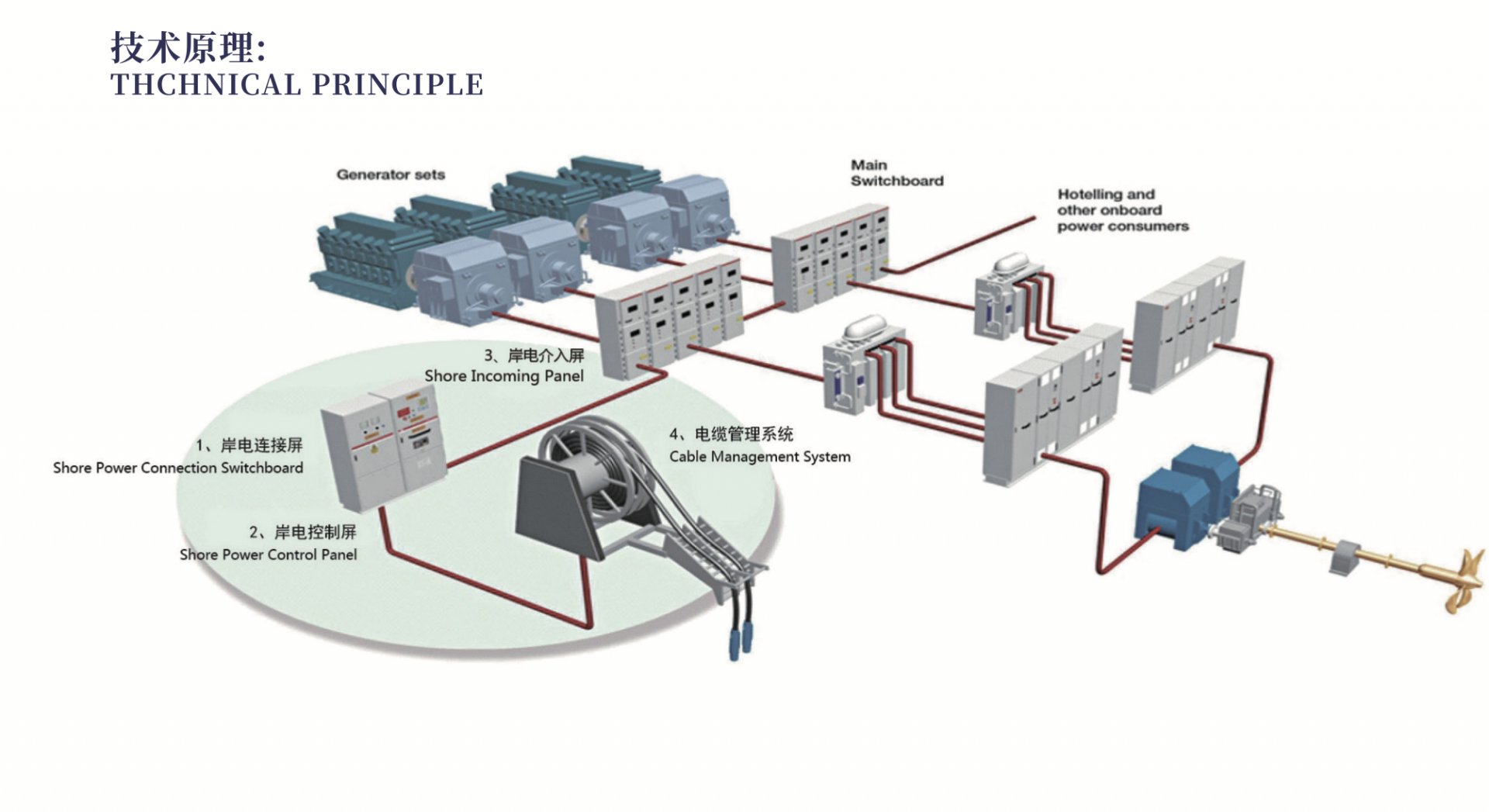 技术原理:
THCHNICAL PRINCIPLE

Generator sets

Main Switchboard

Hotelling and other onboard power consumers

3、岸电介入屏
Shore Incoming Panel

1、岸电连接屏
Shore Power Connection Switchboard

4、电缆管理系统
Cable Management System

2、岸电控制屏
Shore Power Control Panel